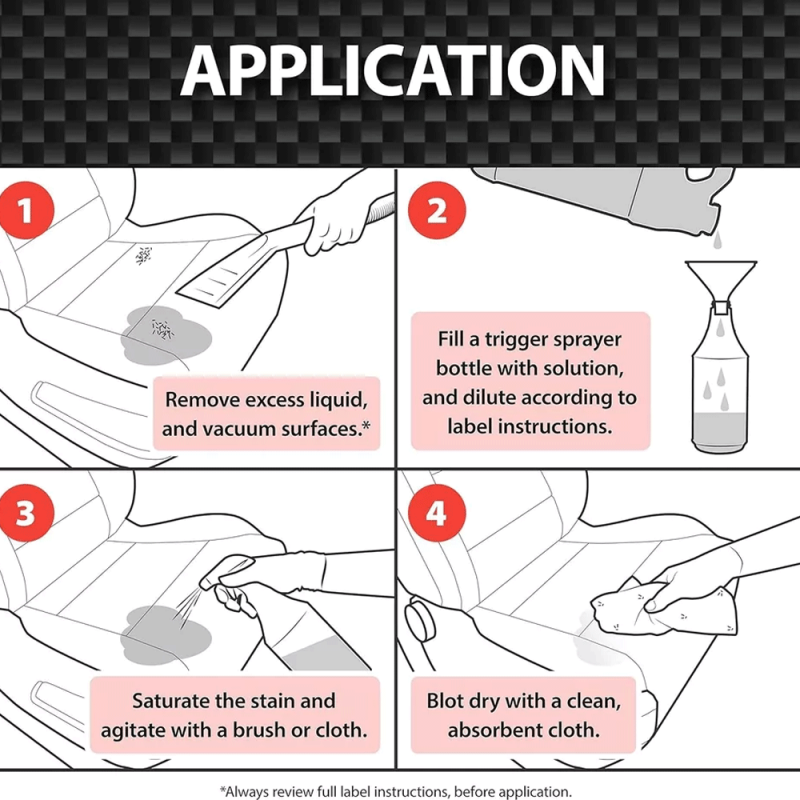 APPLICATION

1

Remove excess liquid, and vacuum surfaces.*

2

Fill a trigger sprayer bottle with solution, and dilute according to label instructions.

3

Saturate the stain and agitate with a brush or cloth.

4

Blot dry with a clean, absorbent cloth.

*Always review full label instructions, before application.